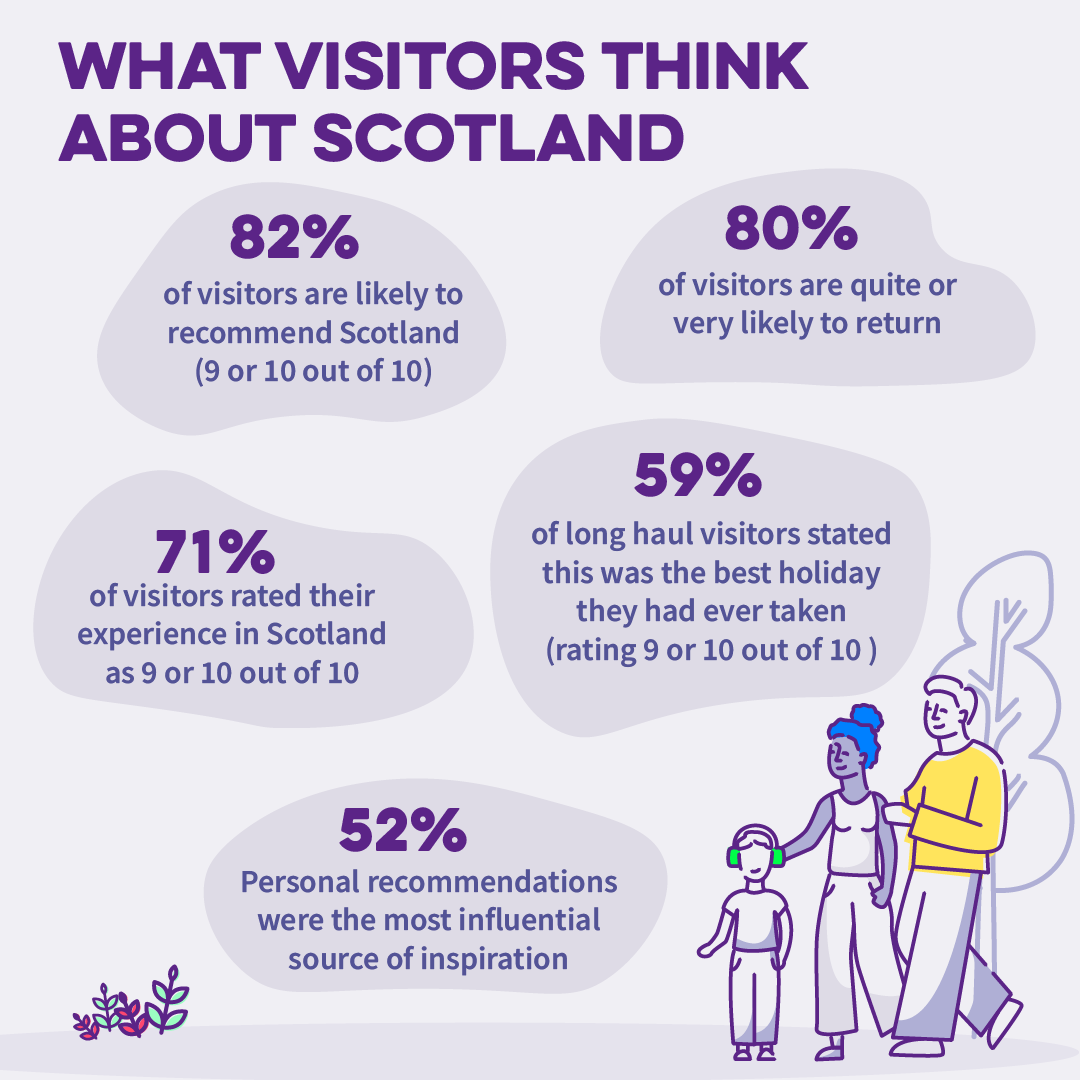 WHAT VISITORS THINK ABOUT SCOTLAND

82%
of visitors are likely to recommend Scotland (9 or 10 out of 10)

80%
of visitors are quite or very likely to return

71%
of visitors rated their experience in Scotland as 9 or 10 out of 10

59%
of long haul visitors stated this was the best holiday they had ever taken (rating 9 or 10 out of 10 )

52%
Personal recommendations were the most influential source of inspiration